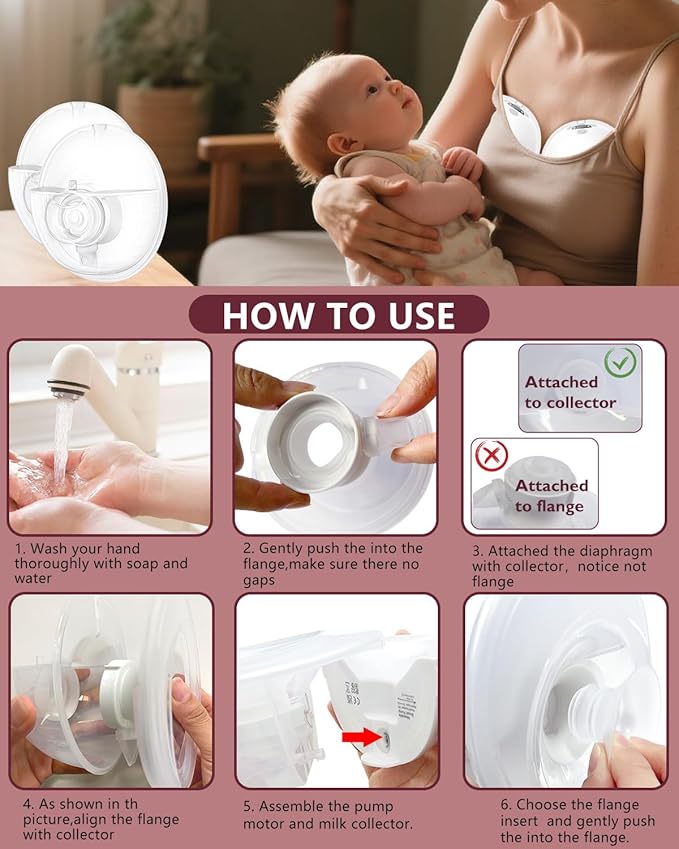 HOW TO USE

Attached to collector

Attached to flange

1. Wash your hand thoroughly with soap and water

2. Gently push the into the flange,make sure there no gaps

3. Attached the diaphragm with collector, notice not flange

4. As shown in th picture,align the flange with collector

5. Assemble the pump motor and milk collector.

6. Choose the flange insert and gently push the into the flange.