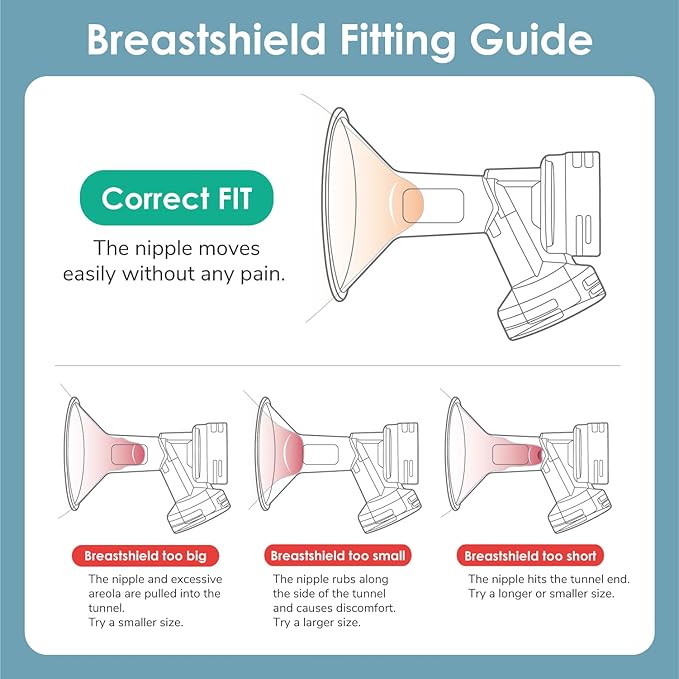 Breastshield Fitting Guide

Correct FIT

The nipple moves easily without any pain.

Breastshield too big

The nipple and excessive areola are pulled into the tunnel.
Try a smaller size.

Breastshield too small

The nipple rubs along the side of the tunnel and causes discomfort.
Try a larger size.

Breastshield too short

The nipple hits the tunnel end.
Try a longer or smaller size.