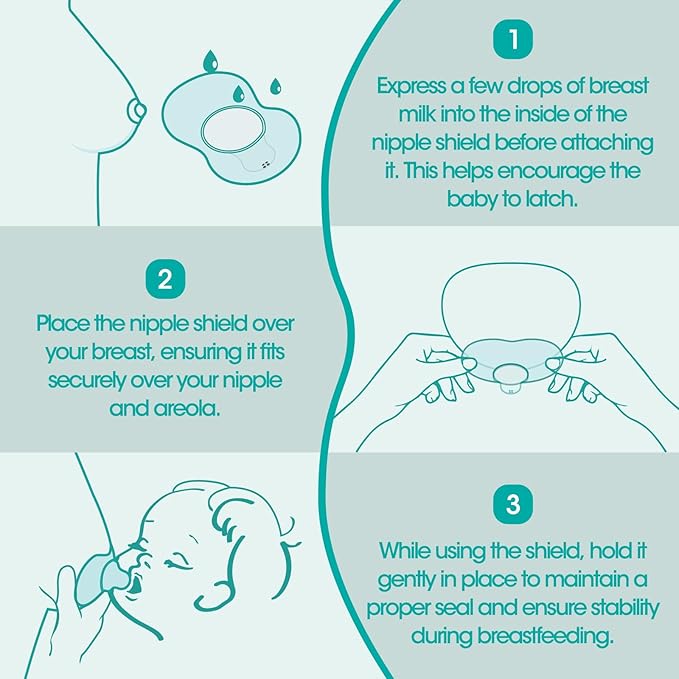 1

Express a few drops of breast milk into the inside of the nipple shield before attaching it. This helps encourage the baby to latch.

2

Place the nipple shield over your breast, ensuring it fits securely over your nipple and areola.

3

While using the shield, hold it gently in place to maintain a proper seal and ensure stability during breastfeeding.