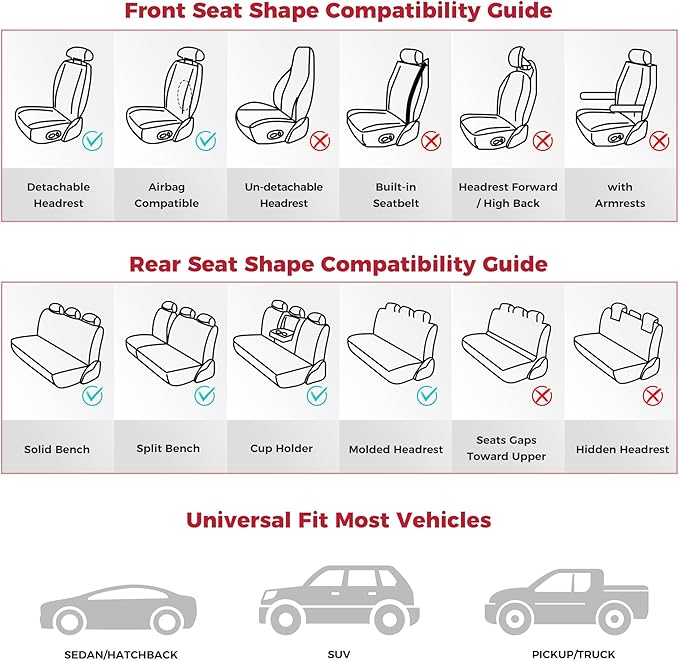 Front Seat Shape Compatibility Guide

Detachable Headrest

Airbag Compatible

Un-detachable Headrest

Built-in Seatbelt

Headrest Forward / High Back

with Armrests

Rear Seat Shape Compatibility Guide

Solid Bench

Split Bench

Cup Holder

Molded Headrest

Seats Gaps Toward Upper

Hidden Headrest

Universal Fit Most Vehicles

SEDAN/HATCHBACK

SUV

PICKUP/TRUCK