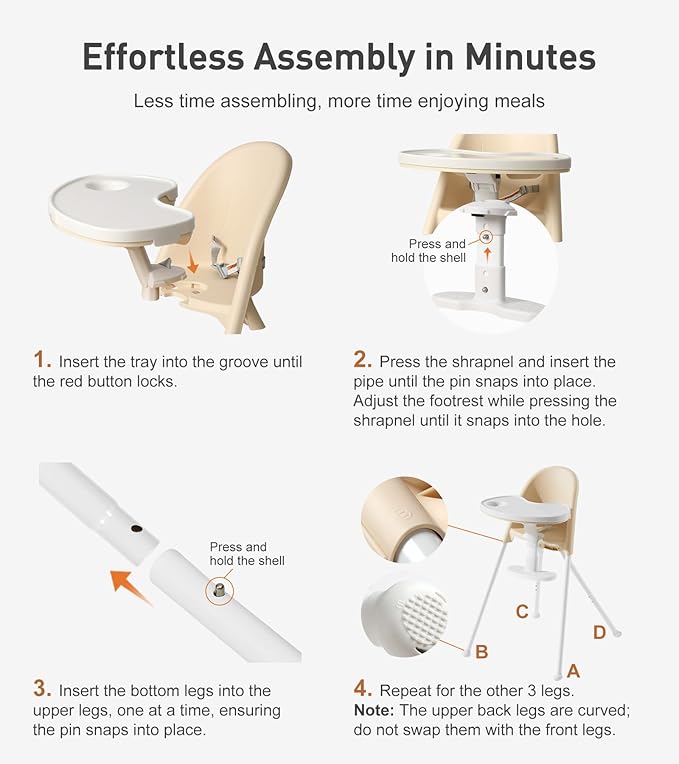 Effortless Assembly in Minutes

Less time assembling, more time enjoying meals

Press and hold the shell

1. Insert the tray into the groove until the red button locks.

2. Press the shrapnel and insert the pipe until the pin snaps into place. Adjust the footrest while pressing the shrapnel until it snaps into the hole.

Press and hold the shell

C
D
B
A

3. Insert the bottom legs into the upper legs, one at a time, ensuring the pin snaps into place.

4. Repeat for the other 3 legs.
Note: The upper back legs are curved; do not swap them with the front legs.