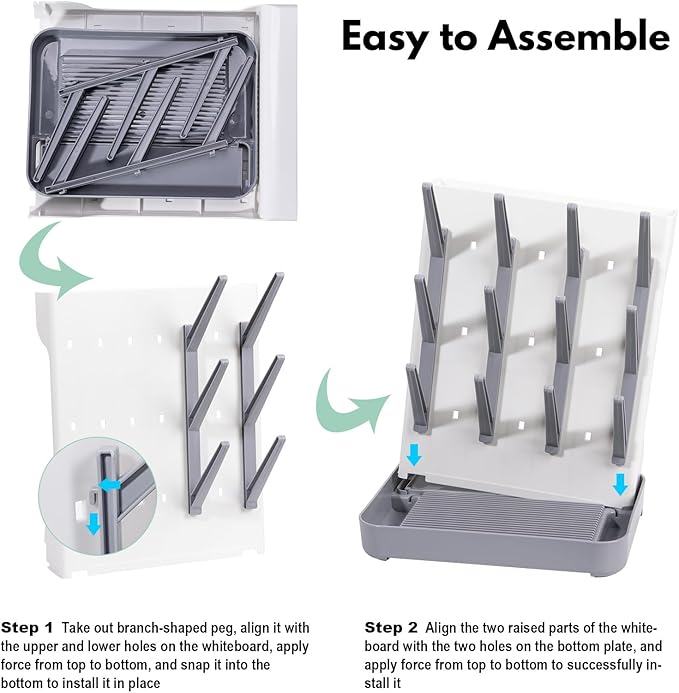 Easy to Assemble

Step 1 Take out branch-shaped peg, align it with the upper and lower holes on the whiteboard, apply force from top to bottom, and snap it into the bottom to install it in place

Step 2 Align the two raised parts of the whiteboard with the two holes on the bottom plate, and apply force from top to bottom to successfully install it