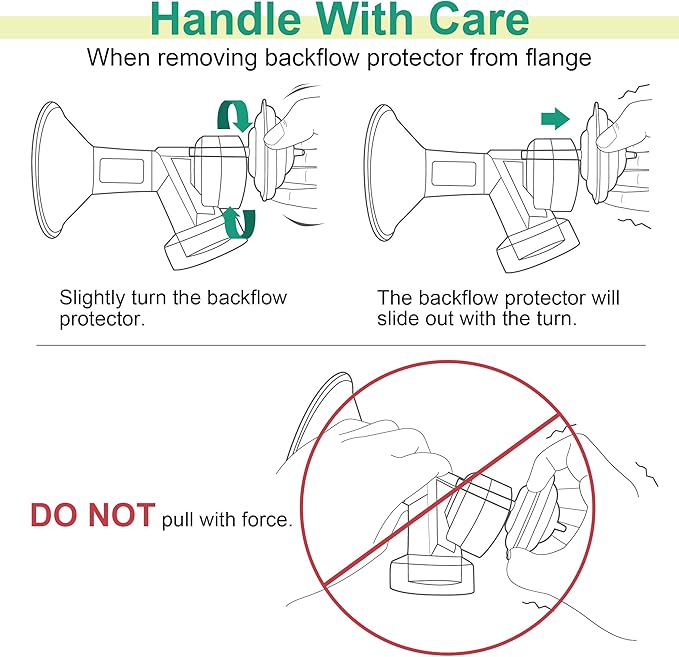 Handle With Care

When removing backflow protector from flange

Slightly turn the backflow protector.

The backflow protector will slide out with the turn.

DO NOT pull with force.