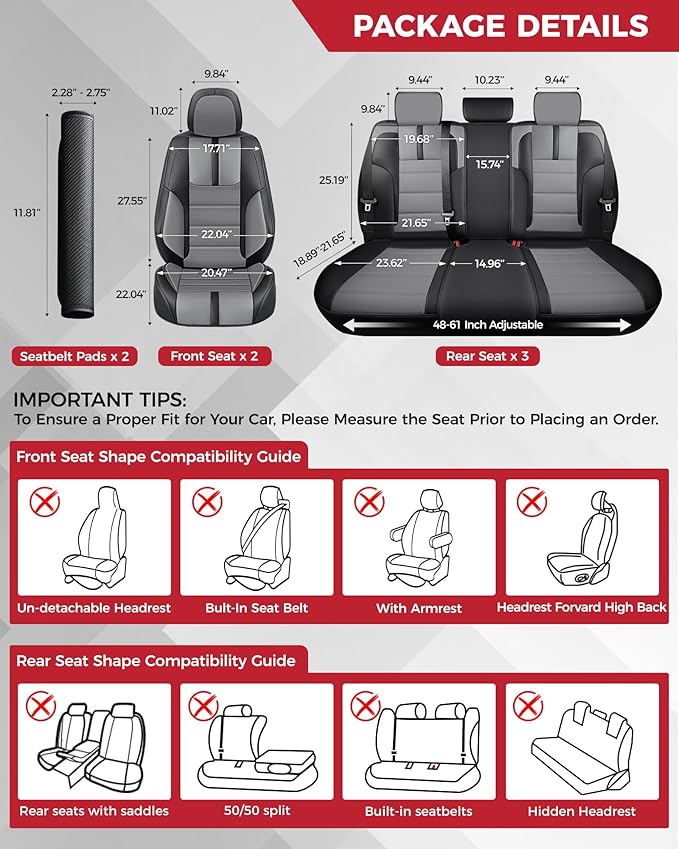 PACKAGE DETAILS

2.28" - 2.75"

11.81"

9.84"

11.02"

17.71"

27.55"

22.04"

20.47"

22.04"

9.44"

10.23"

9.44"

9.84"

19.68"

15.74"

25.19"

21.65"

18.89"-21.65"

23.62"

14.96"

48-61 Inch Adjustable

Seatbelt Pads x 2

Front Seat x 2

Rear Seat x 3

IMPORTANT TIPS:
To Ensure a Proper Fit for Your Car, Please Measure the Seat Prior to Placing an Order.

Front Seat Shape Compatibility Guide

Un-detachable Headrest

Bult-In Seat Belt

With Armrest

Headrest Forvard High Back

Rear Seat Shape Compatibility Guide

Rear seats with saddles

50/50 split

Built-in seatbelts

Hidden Headrest