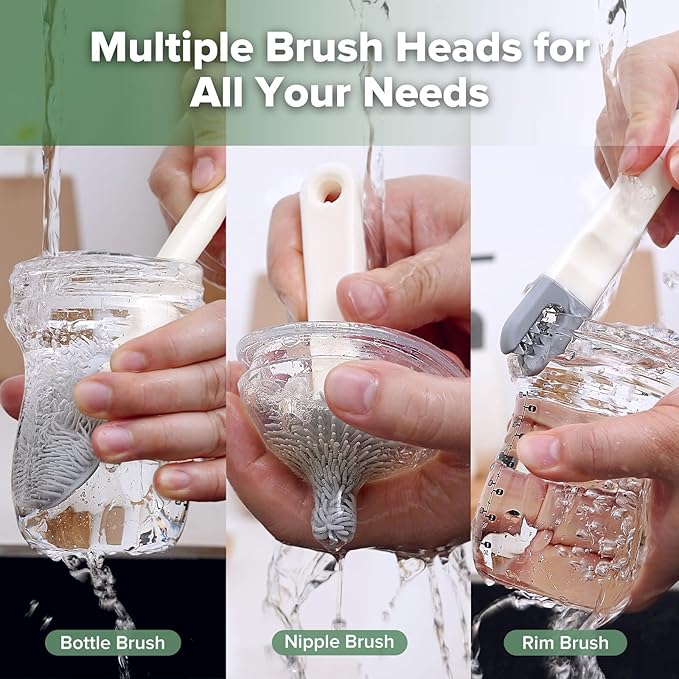 Multiple Brush Heads for All Your Needs

Bottle Brush

Nipple Brush

Rim Brush