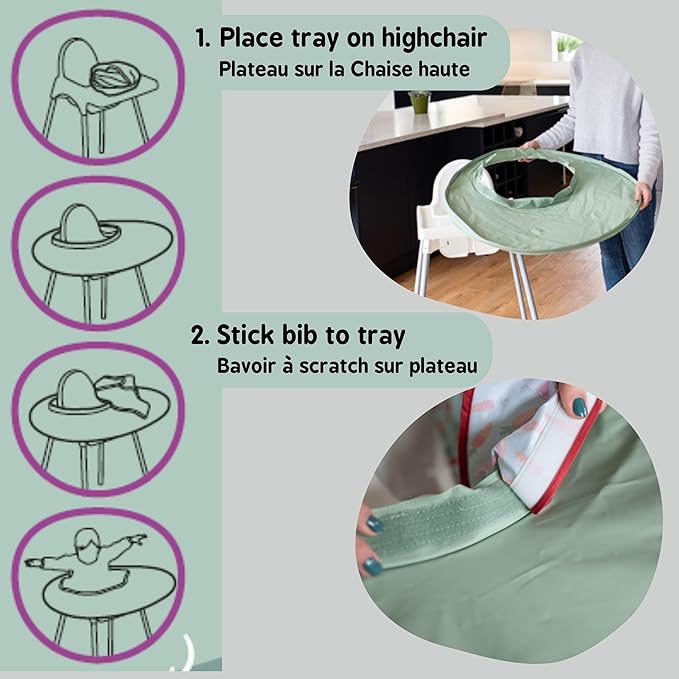 1. Place tray on highchair
Plateau sur la Chaise haute

2. Stick bib to tray
Bavoir à scratch sur plateau