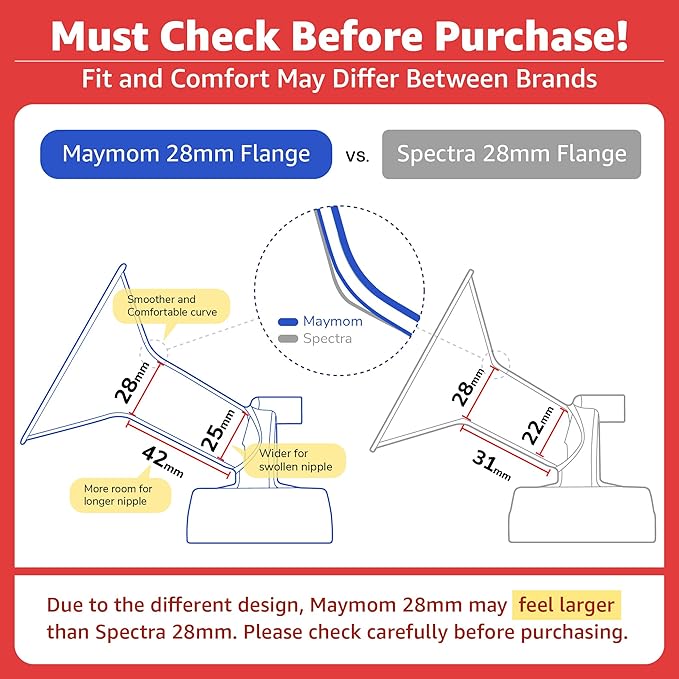 Must Check Before Purchase!
Fit and Comfort May Differ Between Brands

Maymom 28mm Flange vs. Spectra 28mm Flange

Maymom
Spectra

Smoother and Comfortable curve

28mm
25mm
42mm

Wider for swollen nipple

More room for longer nipple

28mm
22mm
31mm

Due to the different design, Maymom 28mm may feel larger than Spectra 28mm. Please check carefully before purchasing.