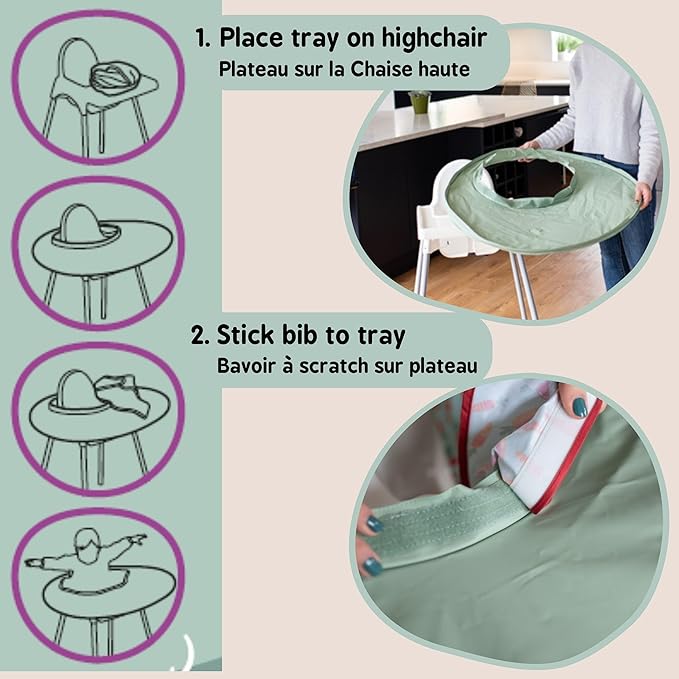 1. Place tray on highchair
Plateau sur la Chaise haute

2. Stick bib to tray
Bavoir à scratch sur plateau