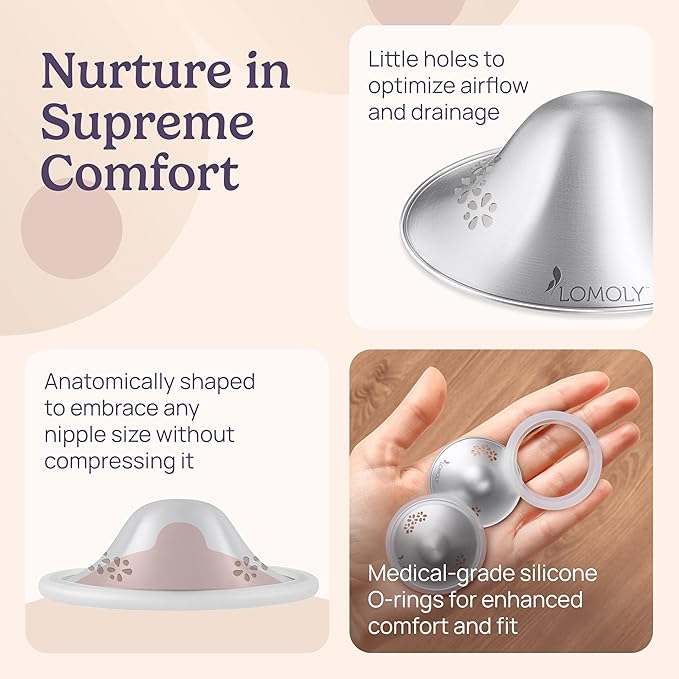 Nurture in Supreme Comfort

Little holes to optimize airflow and drainage

LOMOLY

Anatomically shaped to embrace any nipple size without compressing it

LOMOLY

Medical-grade silicone O-rings for enhanced comfort and fit