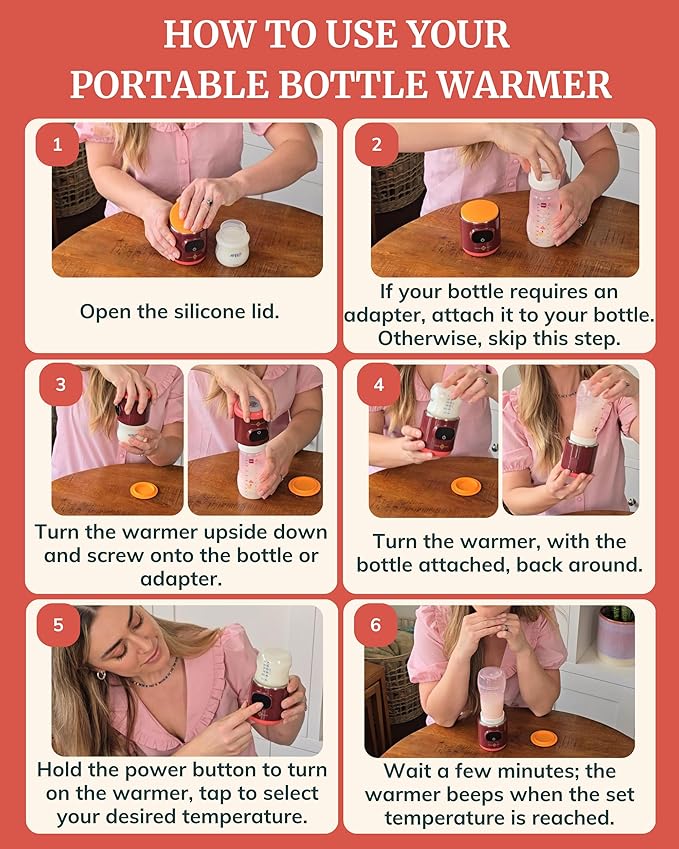 HOW TO USE YOUR PORTABLE BOTTLE WARMER

1

Open the silicone lid.

2

If your bottle requires an adapter, attach it to your bottle. Otherwise, skip this step.

3

Turn the warmer upside down and screw onto the bottle or adapter.

4

Turn the warmer, with the bottle attached, back around.

5

Hold the power button to turn on the warmer, tap to select your desired temperature.

6

Wait a few minutes; the warmer beeps when the set temperature is reached.