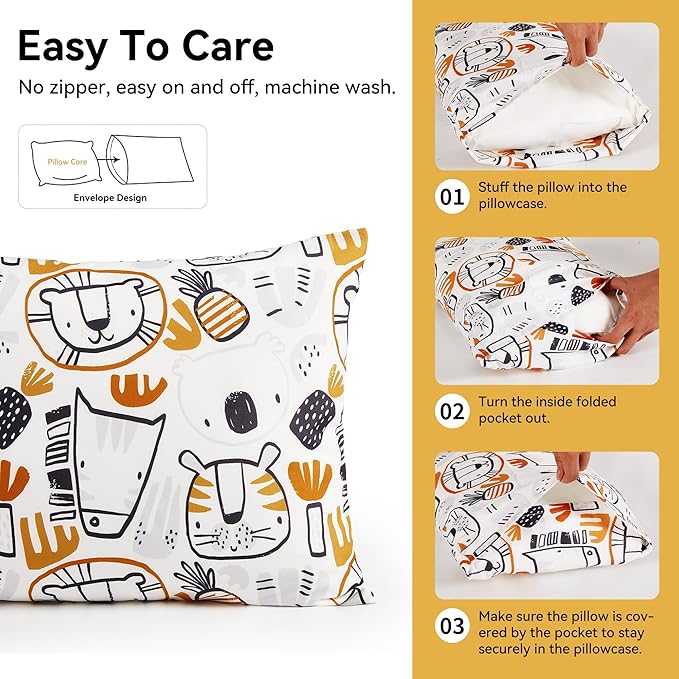 Easy To Care
No zipper, easy on and off, machine wash.

Pillow Core
Envelope Design

01 Stuff the pillow into the pillowcase.

02 Turn the inside folded pocket out.

03 Make sure the pillow is covered by the pocket to stay securely in the pillowcase.