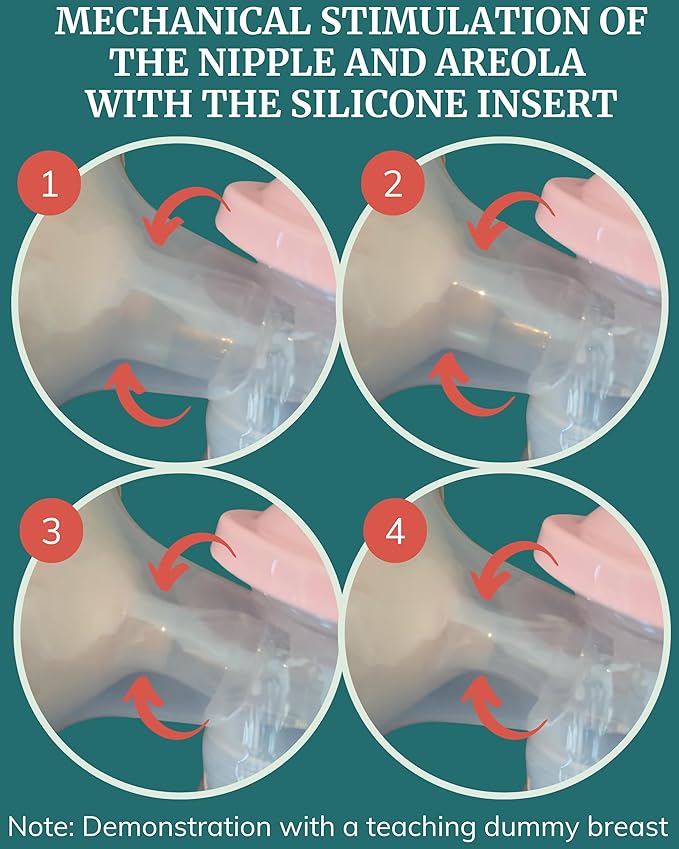 MECHANICAL STIMULATION OF THE NIPPLE AND AREOLA WITH THE SILICONE INSERT

1

2

3

4

Note: Demonstration with a teaching dummy breast